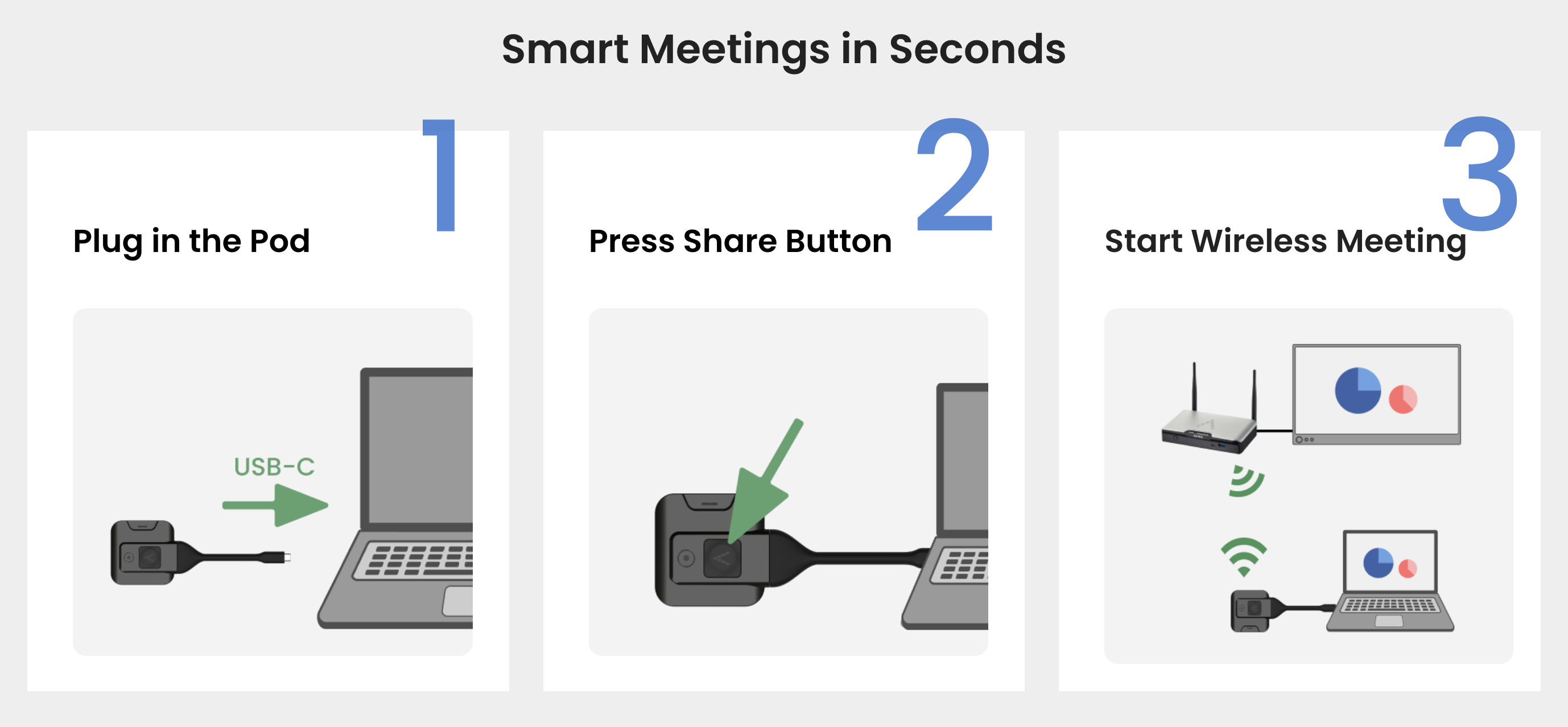 Smart Meetings in Seconds

1

Plug in the Pod

USB-C

2

Press Share Button

3

Start Wireless Meeting